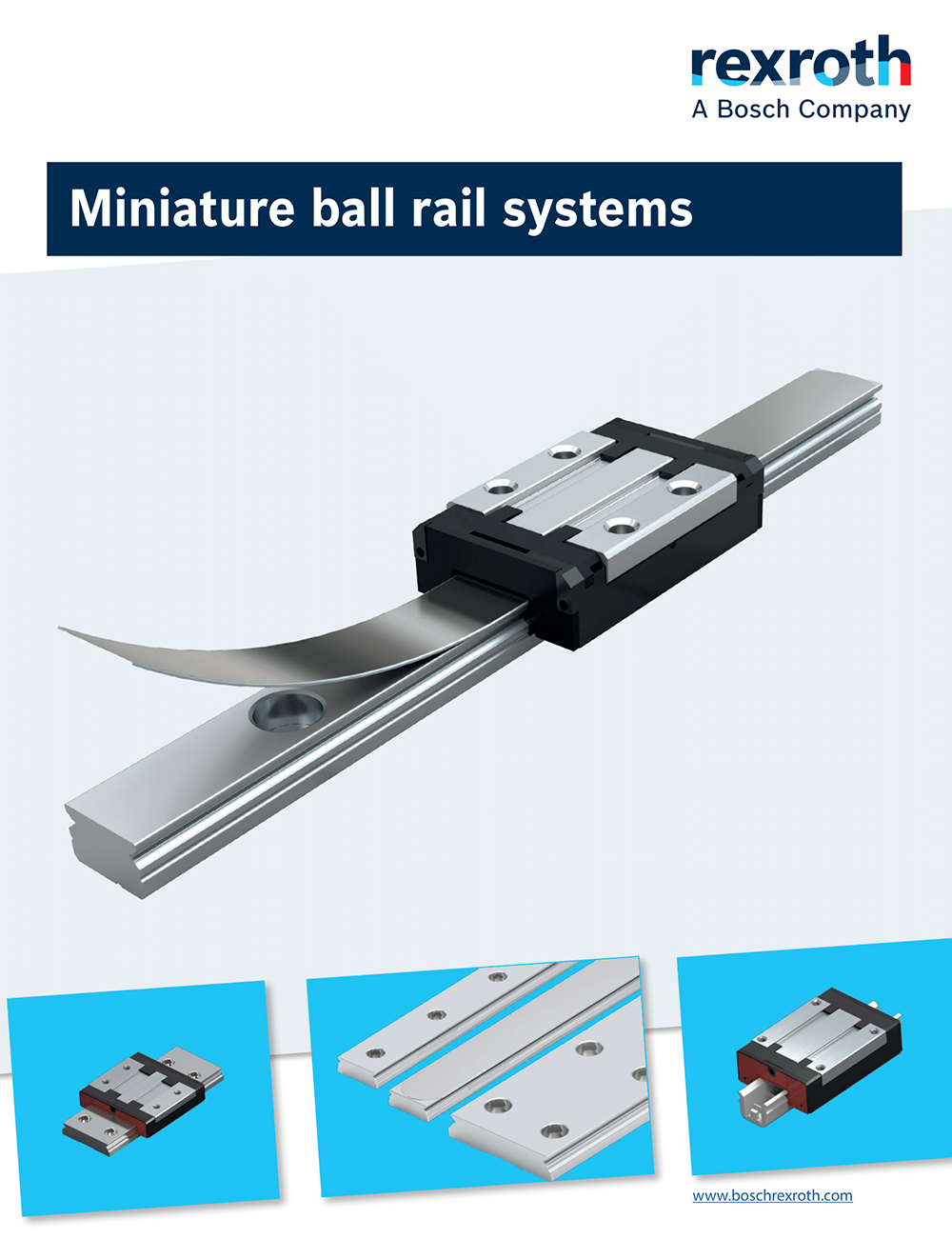 rexroth
A Bosch Company

Miniature ball rail systems

www.boschrexroth.com