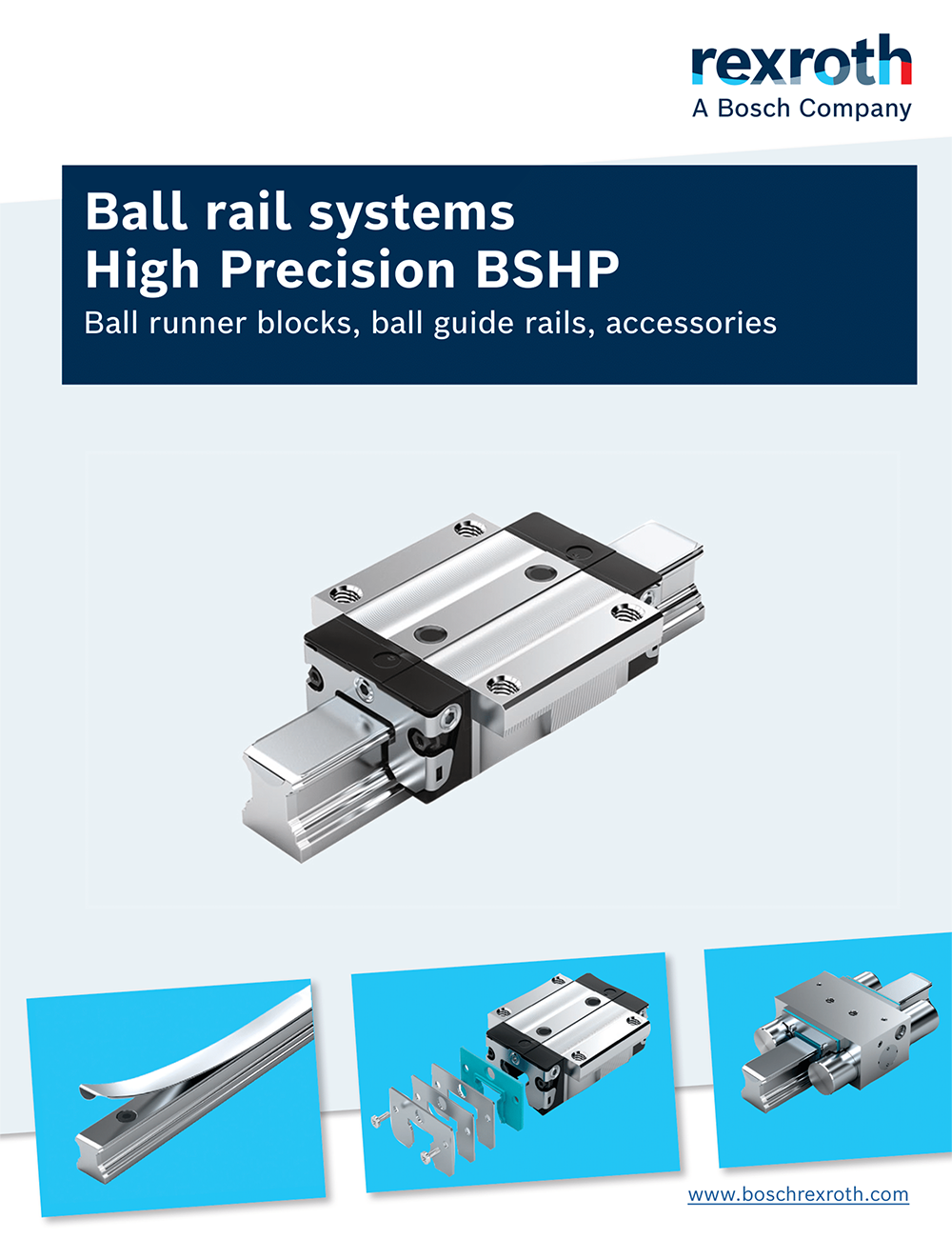 rexroth
A Bosch Company

Ball rail systems
High Precision BSHP
Ball runner blocks, ball guide rails, accessories

www.boschrexroth.com